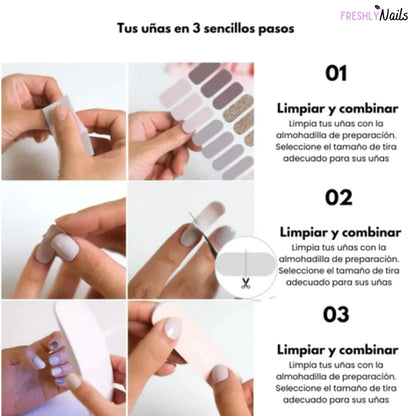 FRESHLY Nails

Tus uñas en 3 sencillos pasos

01

Limpiar y combinar

Limpia tus uñas con la almohadilla de preparación. Seleccione el tamaño de tira adecuado para sus uñas

02

Limpiar y combinar

Limpia tus uñas con la almohadilla de preparación. Seleccione el tamaño de tira adecuado para sus uñas

03

Limpiar y combinar

Limpia tus uñas con la almohadilla de preparación. Seleccione el tamaño de tira adecuado para sus uñas