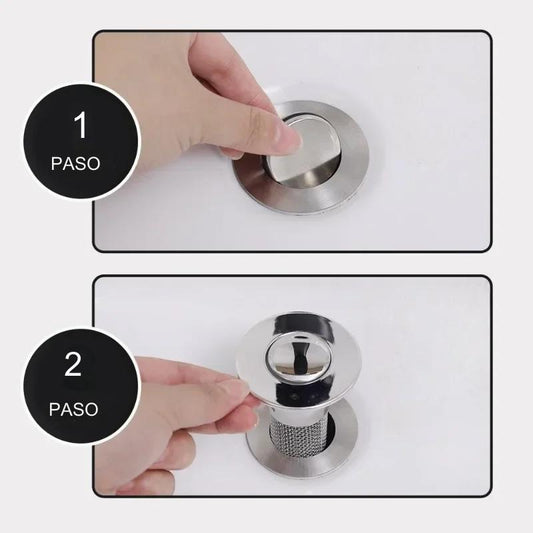 1
PASO

2
PASO