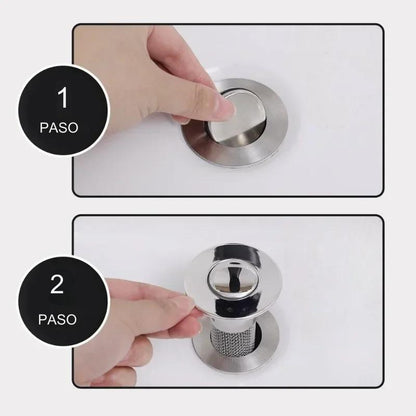 1
PASO

2
PASO