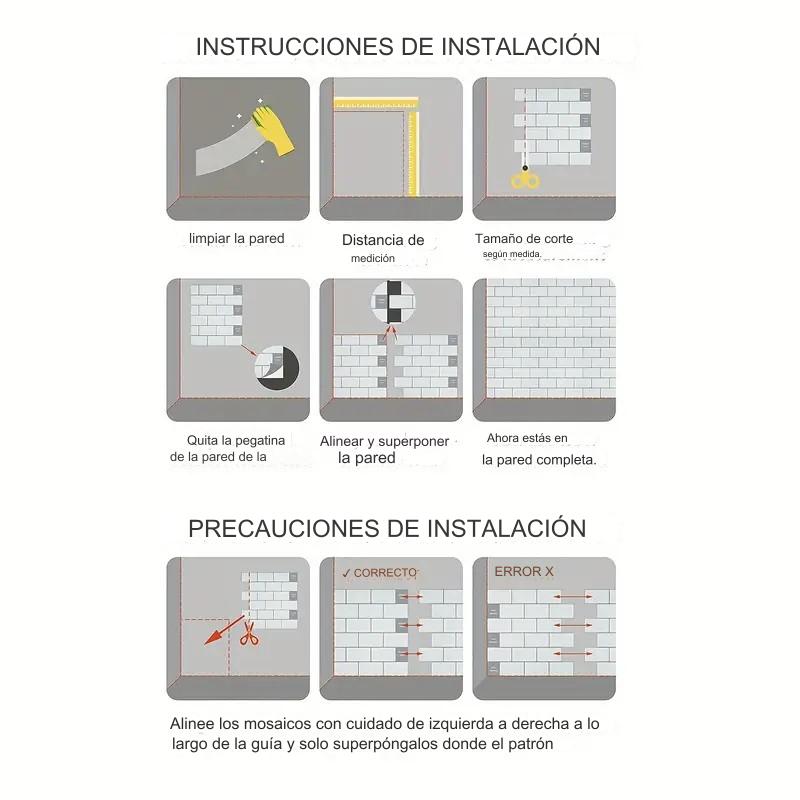 INSTRUCCIONES DE INSTALACIÓN

limpiar la pared

Distancia de medición

Tamaño de corte según medida.

Quita la pegatina de la pared de la

Alinear y superponer la pared

Ahora estás en la pared completa.

PRECAUCIONES DE INSTALACIÓN

✓ CORRECTO

ERROR X

Alinee los mosaicos con cuidado de izquierda a derecha a lo largo de la guía y solo superpóngalos donde el patrón