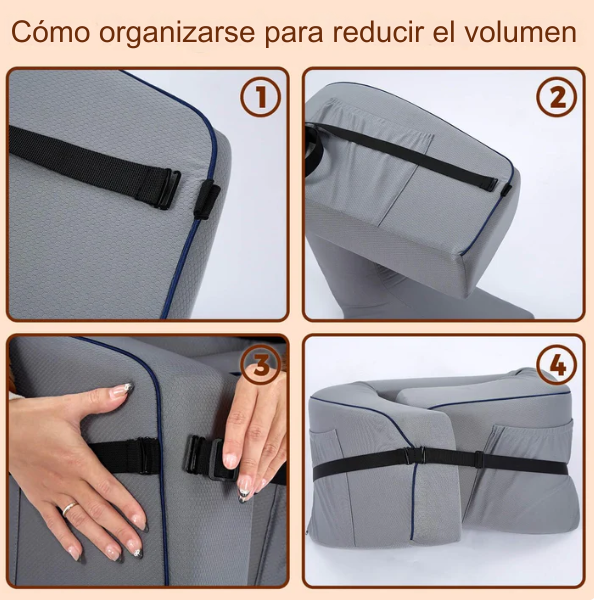 Cómo organizarse para reducir el volumen

1

2

3

4