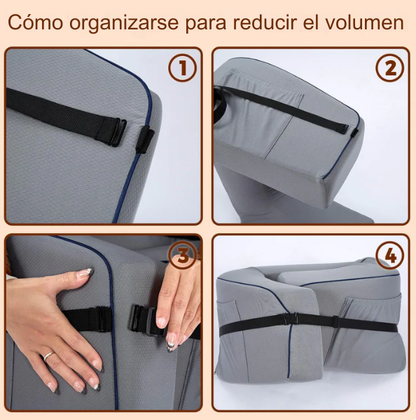 Cómo organizarse para reducir el volumen

1

2

3

4