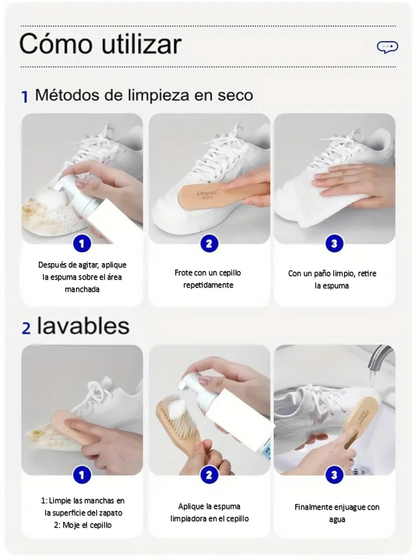 Cómo utilizar

1 Métodos de limpieza en seco

1
Después de agitar, aplique la espuma sobre el área manchada

2
Frote con un cepillo repetidamente

3
Con un paño limpio, retire la espuma

2 lavables

1
1: Limpie las manchas en la superficie del zapato
2: Moje el cepillo

2
Aplique la espuma limpiadora en el cepillo

3
Finalmente enjuague con agua