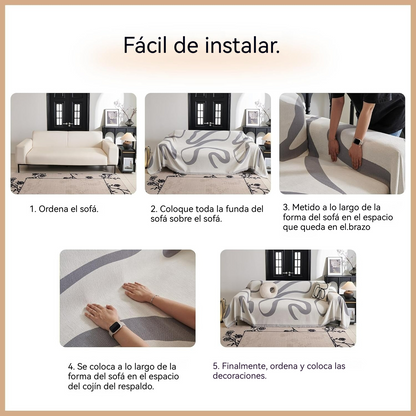 Fácil de instalar.

1. Ordena el sofá.

2. Coloque toda la funda del sofá sobre el sofá.

3. Metido a lo largo de la forma del sofá en el espacio que queda en el.brazo

4. Se coloca a lo largo de la forma del sofá en el espacio del cojín del respaldo.

5. Finalmente, ordena y coloca las decoraciones.