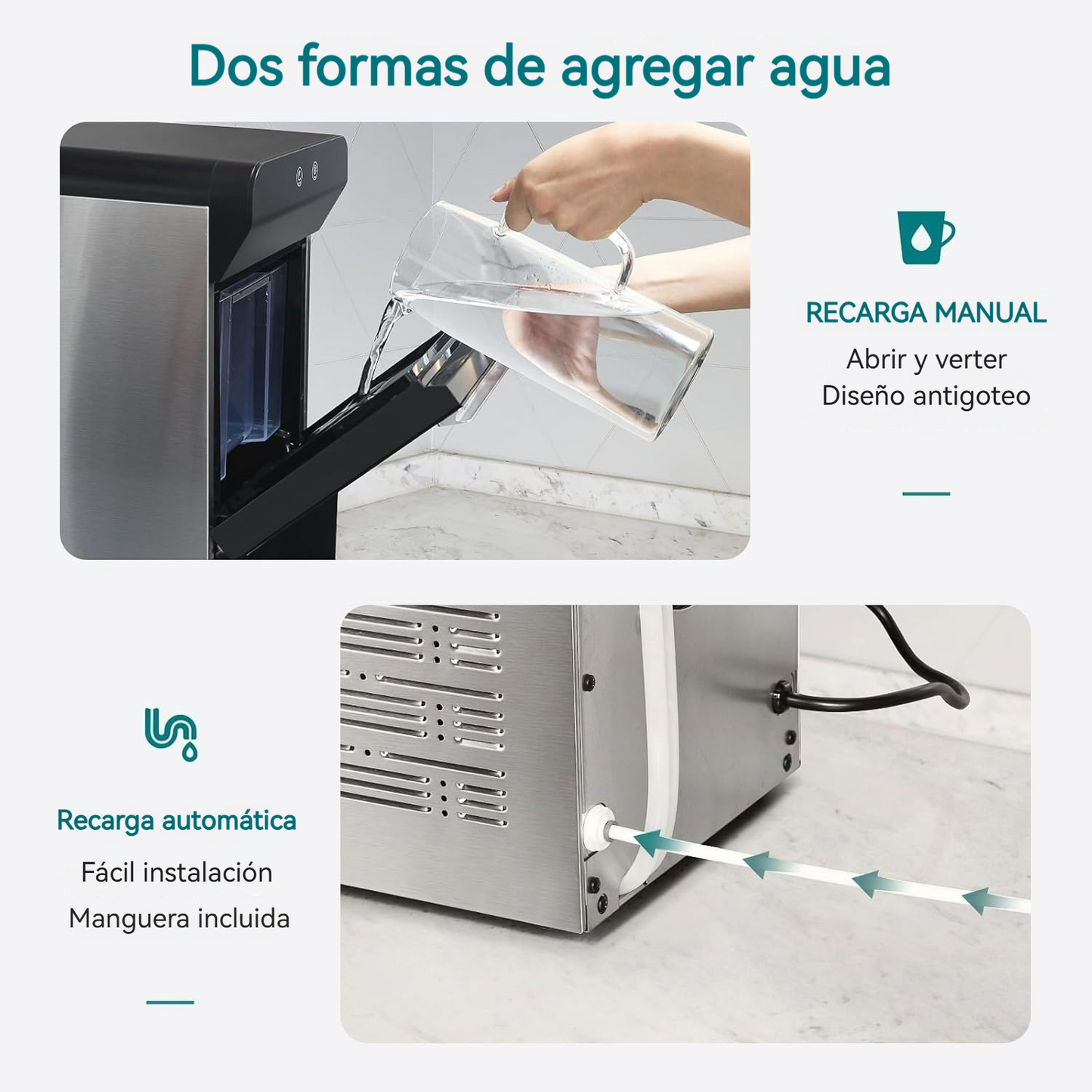 Dos formas de agregar agua

RECARGA MANUAL
Abrir y verter
Diseño antigoteo

Recarga automática
Fácil instalación
Manguera incluida