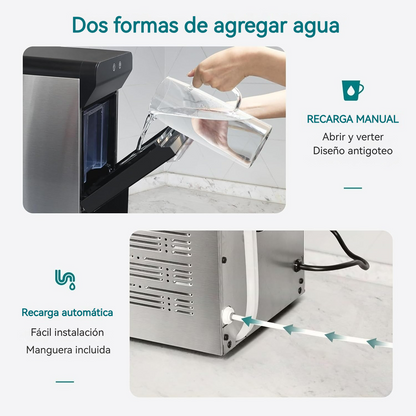 Dos formas de agregar agua

RECARGA MANUAL
Abrir y verter
Diseño antigoteo

Recarga automática
Fácil instalación
Manguera incluida