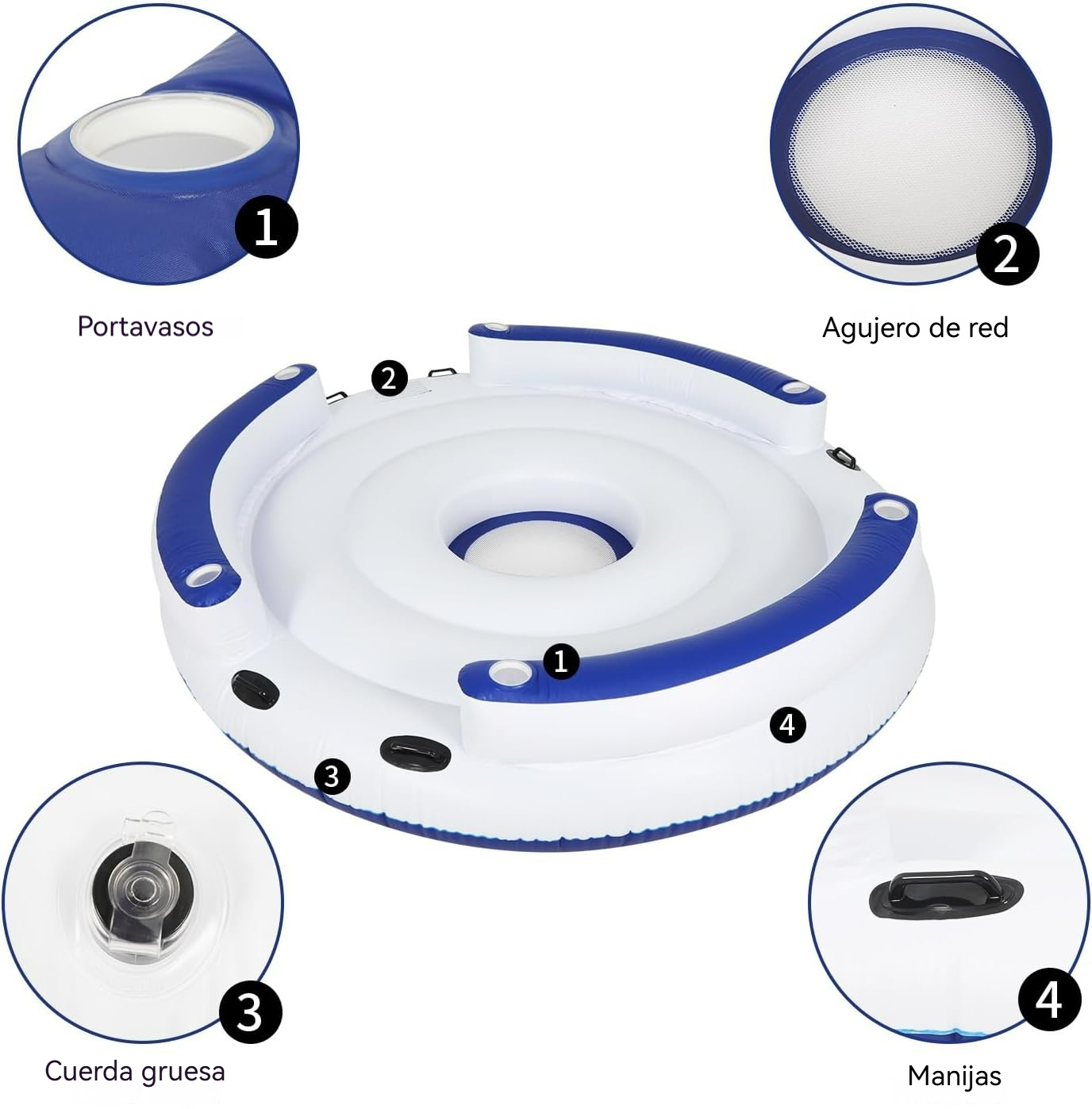 1

Portavasos

2

Agujero de red

2

1

4

3

3

Cuerda gruesa

4

Manijas