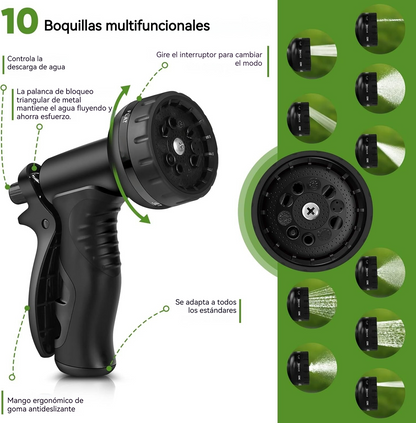 10 Boquillas multifuncionales

Controla la descarga de agua

Gire el interruptor para cambiar el modo

La palanca de bloqueo triangular de metal mantiene el agua fluyendo y ahorra esfuerzo.

Se adapta a todos los estándares

Mango ergonómico de goma antideslizante