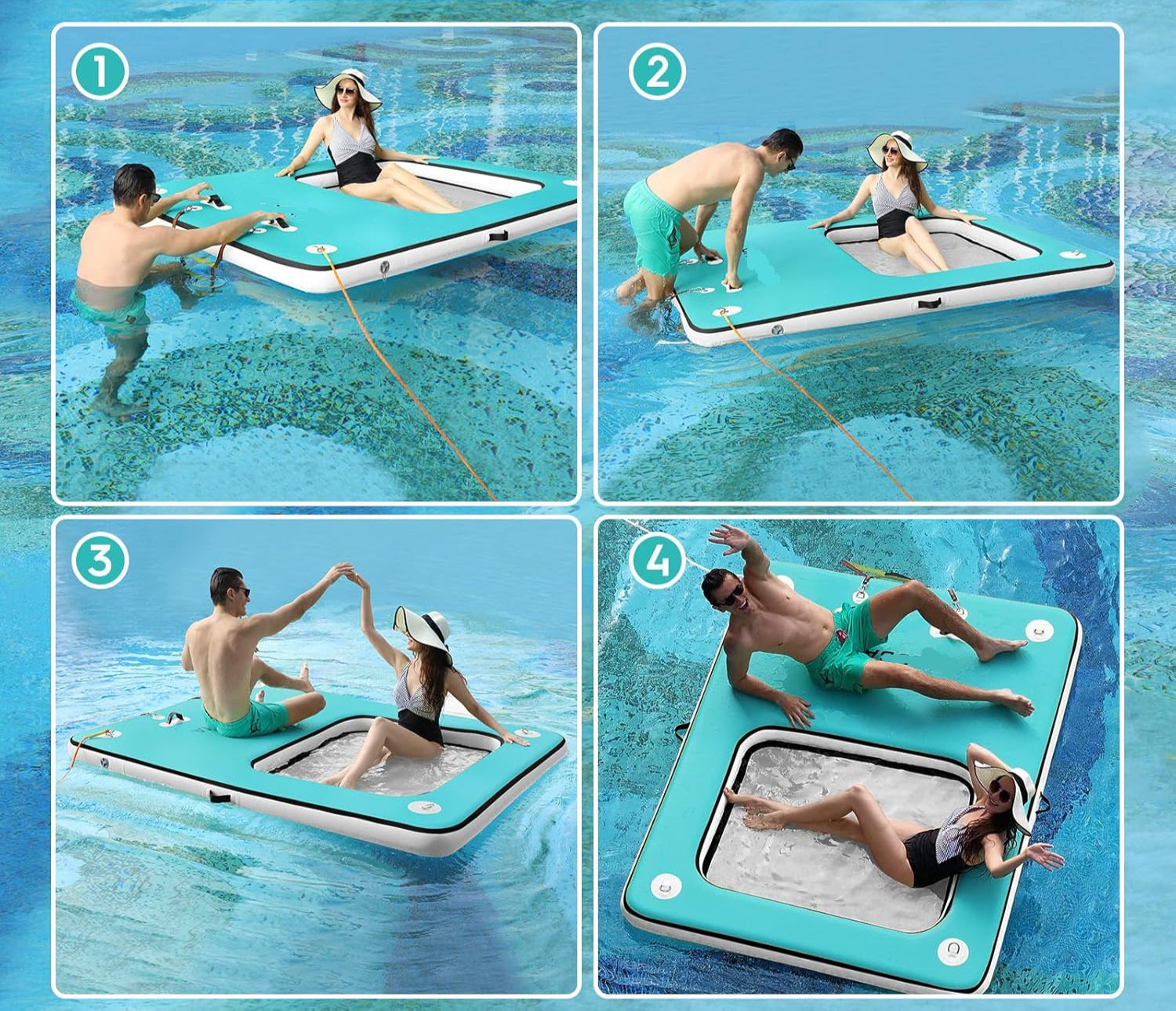 1

2

3

4