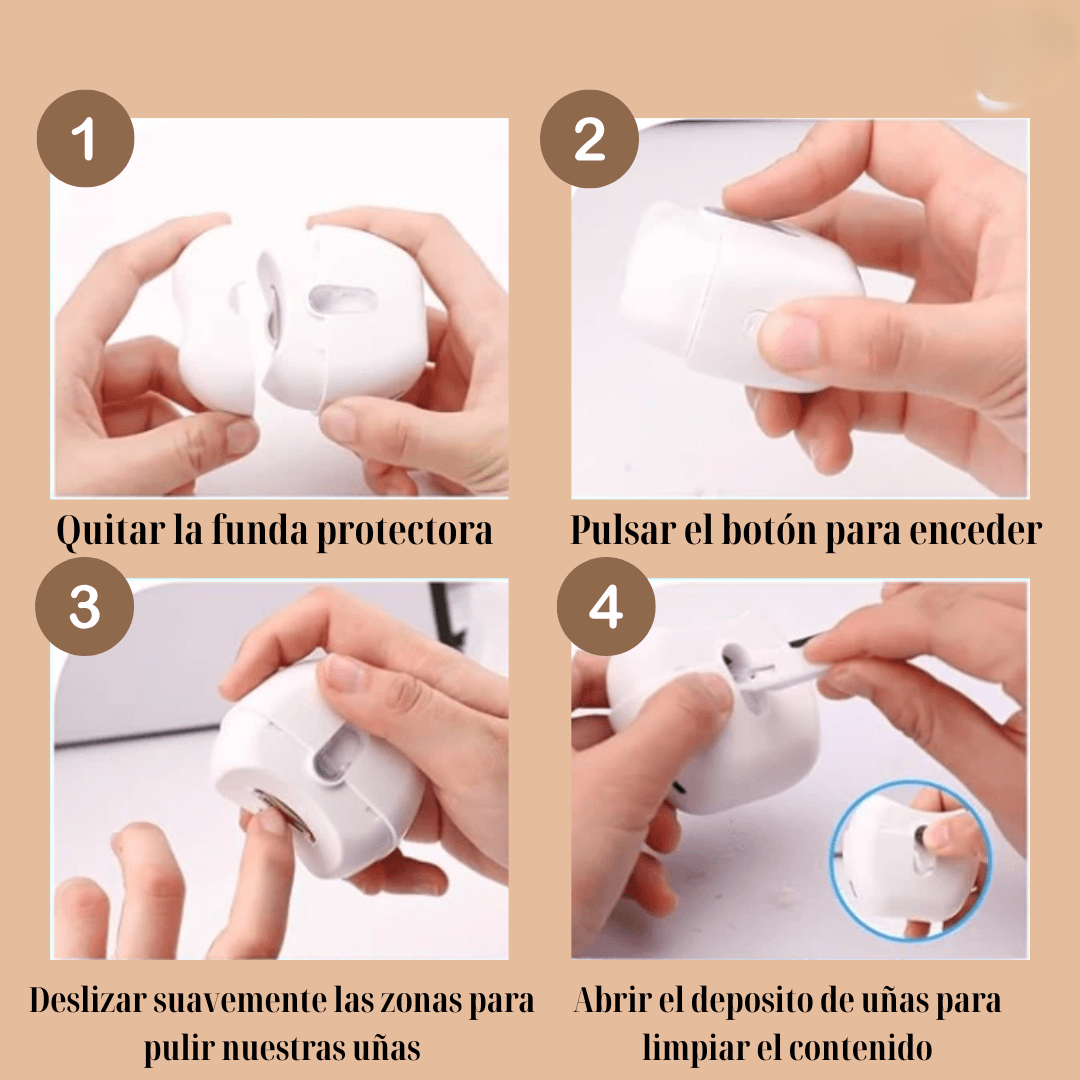 1

Quitar la funda protectora

2

Pulsar el botón para enceder

3

Deslizar suavemente las zonas para pulir nuestras uñas

4

Abrir el deposito de uñas para limpiar el contenido