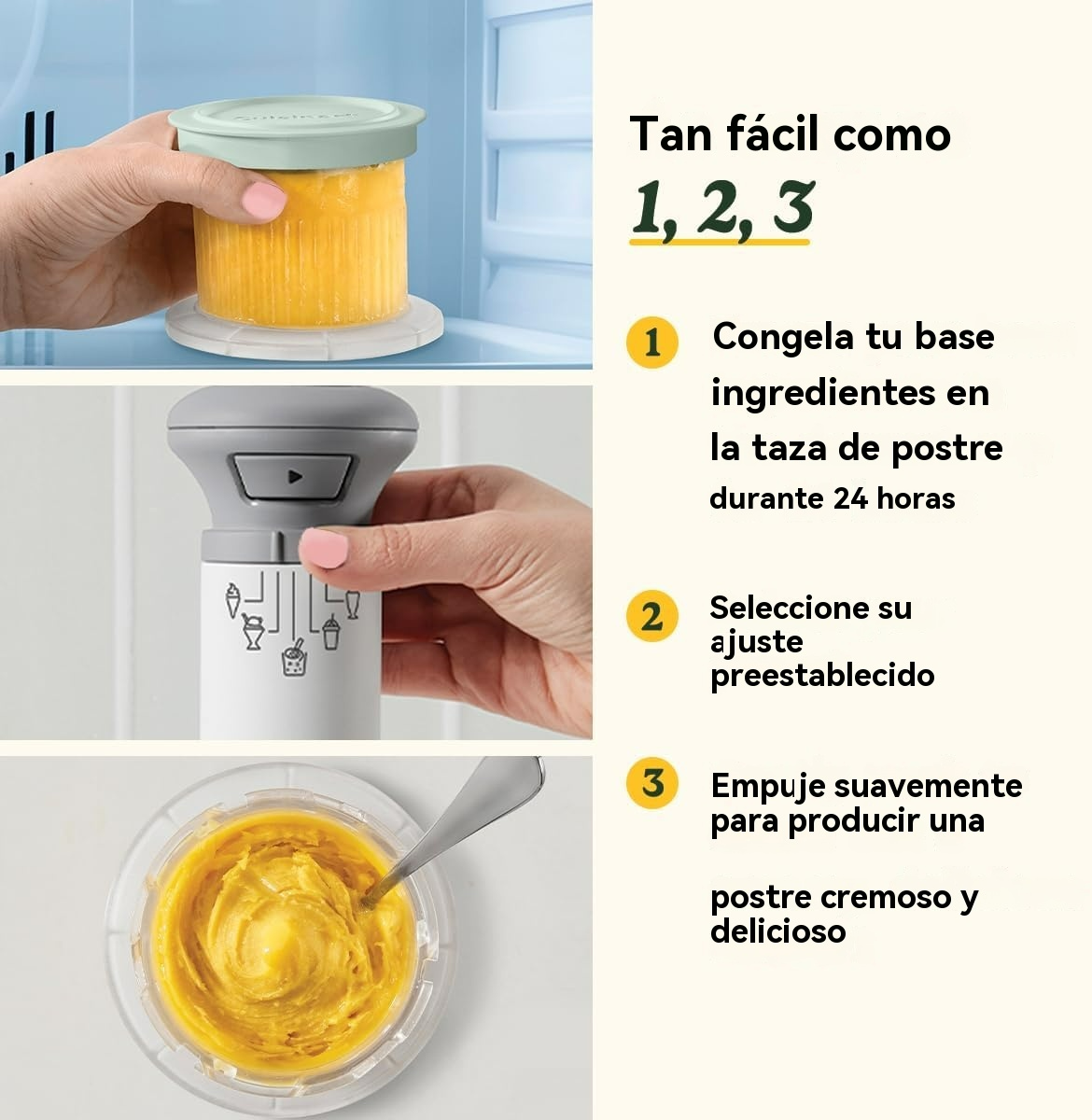 Tan fácil como
1, 2, 3

1 Congela tu base ingredientes en la taza de postre durante 24 horas

2 Seleccione su ajuste preestablecido

3 Empuje suavemente para producir una

postre cremoso y delicioso